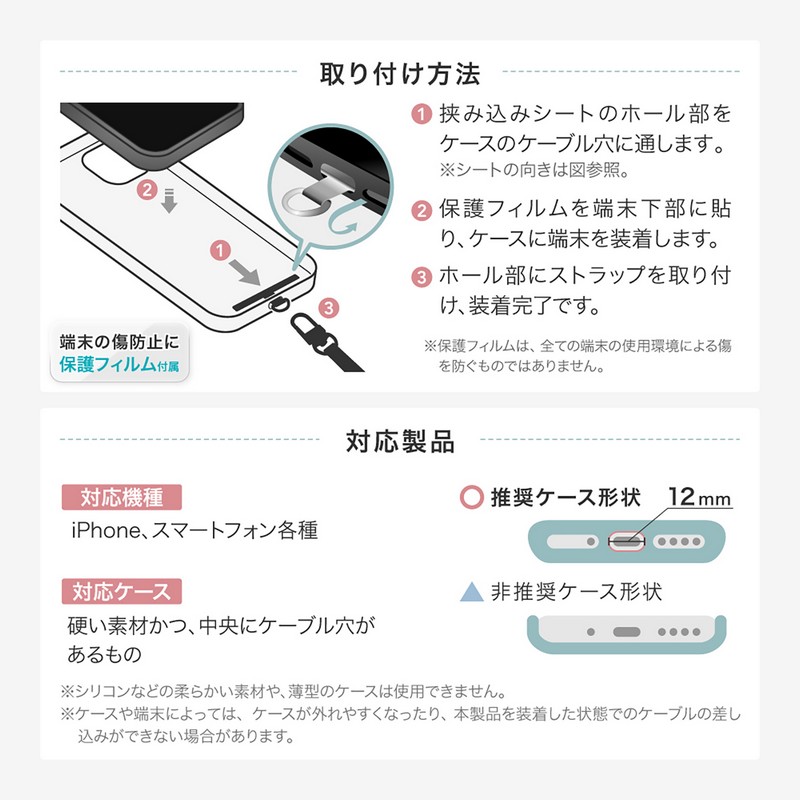 取り付け方法

2

1

3

端末の傷防止に
保護フィルム付属

1 挟み込みシートのホール部をケースのケーブル穴に通します。
※シートの向きは図参照。

2 保護フィルムを端末下部に貼り、ケースに端末を装着します。

3 ホール部にストラップを取り付け、装着完了です。

※保護フィルムは、全ての端末の使用環境による傷を防ぐものではありません。

対応製品

対応機種
iPhone、スマートフォン各種

対応ケース
硬い素材かつ、中央にケーブル穴があるもの

○ 推奨ケース形状 12mm

▲ 非推奨ケース形状

※シリコンなどの柔らかい素材や、薄型のケースは使用できません。
※ケースや端末によっては、ケースが外れやすくなったり、本製品を装着した状態でのケーブルの差し込みができない場合があります。