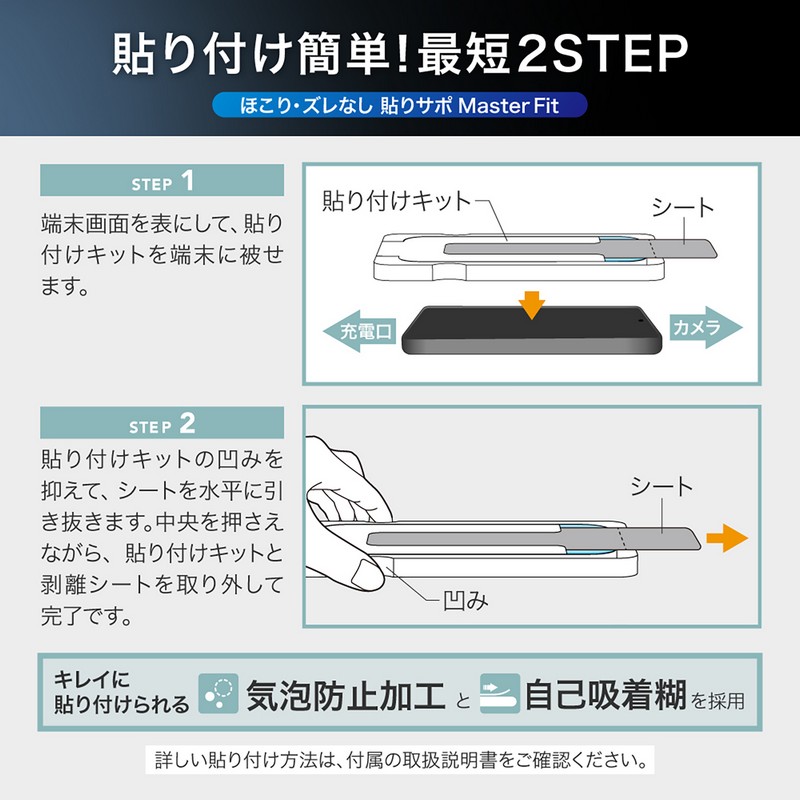 貼り付け簡単!最短2STEP

ほこり・ズレなし 貼りサポ Master Fit

STEP 1

端末画面を表にして、貼り付けキットを端末に被せます。

貼り付けキット

シート

充電口

カメラ

STEP 2

貼り付けキットの凹みを抑えて、シートを水平に引き抜きます。中央を押さえながら、貼り付けキットと剥離シートを取り外して完了です。

シート

凹み

キレイに貼り付けられる 気泡防止加工 と 自己吸着糊 を採用

詳しい貼り付け方法は、付属の取扱説明書をご確認ください。