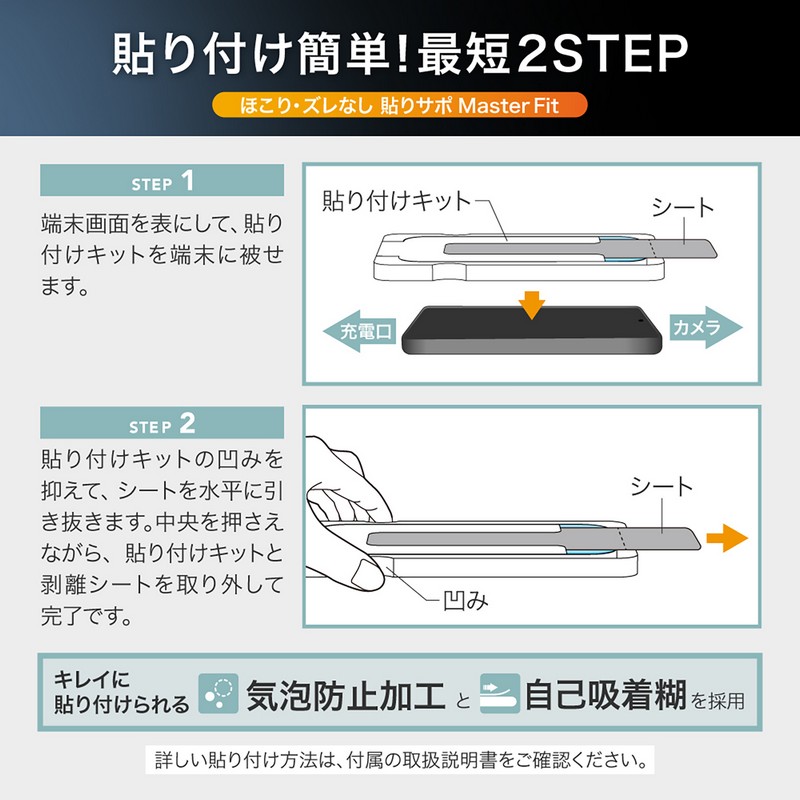 貼り付け簡単!最短2STEP

ほこり・ズレなし 貼りサポ Master Fit

STEP 1

端末画面を表にして、貼り付けキットを端末に被せます。

貼り付けキット

シート

充電口

カメラ

STEP 2

貼り付けキットの凹みを抑えて、シートを水平に引き抜きます。中央を押さえながら、貼り付けキットと剥離シートを取り外して完了です。

シート

凹み

キレイに貼り付けられる 気泡防止加工 と 自己吸着糊 を採用

詳しい貼り付け方法は、付属の取扱説明書をご確認ください。